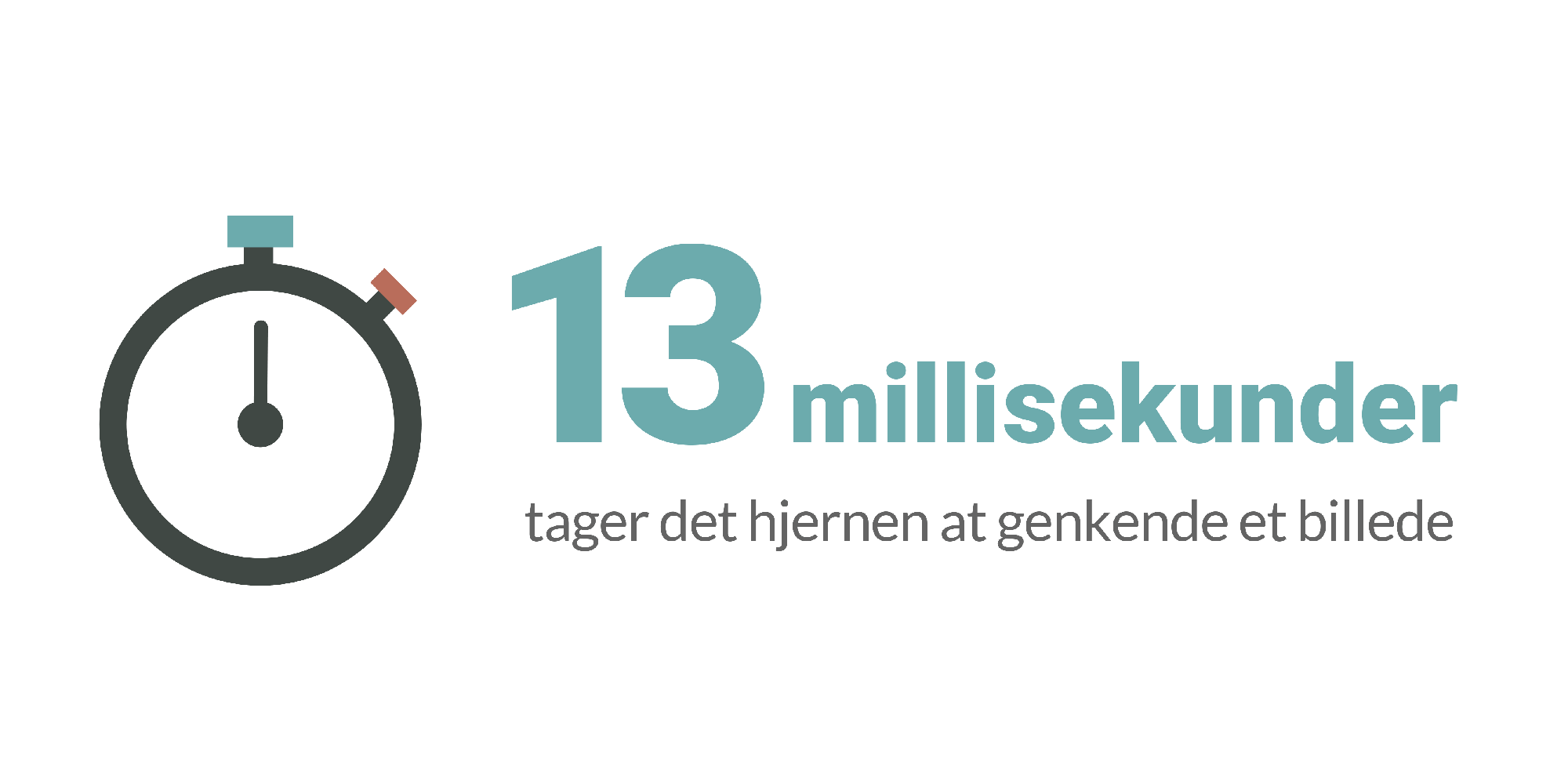 13 millisekunder

tager det hjernen at genkende et billede