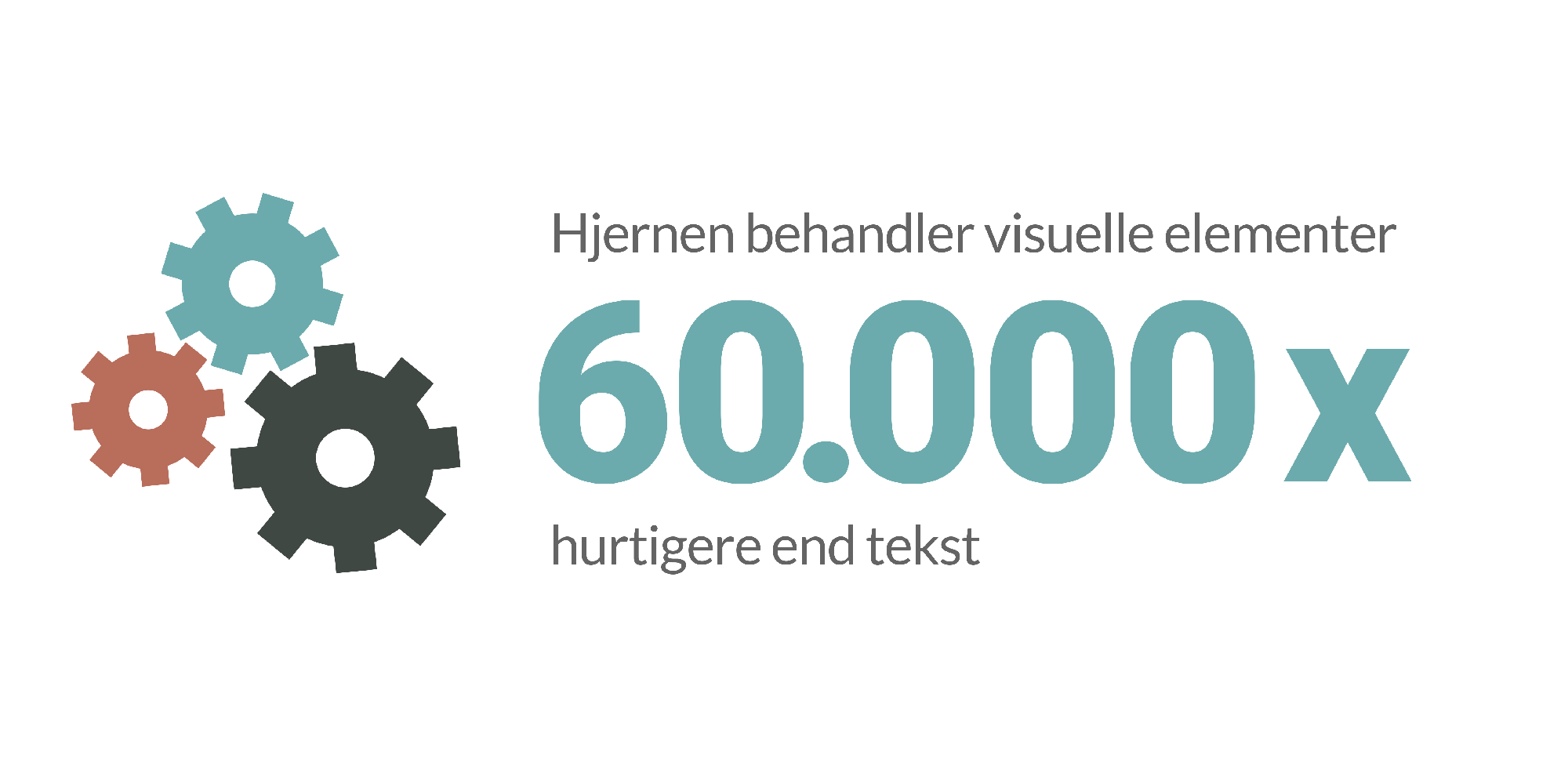 Hjernen behandler visuelle elementer

60.000 x

hurtigere end tekst