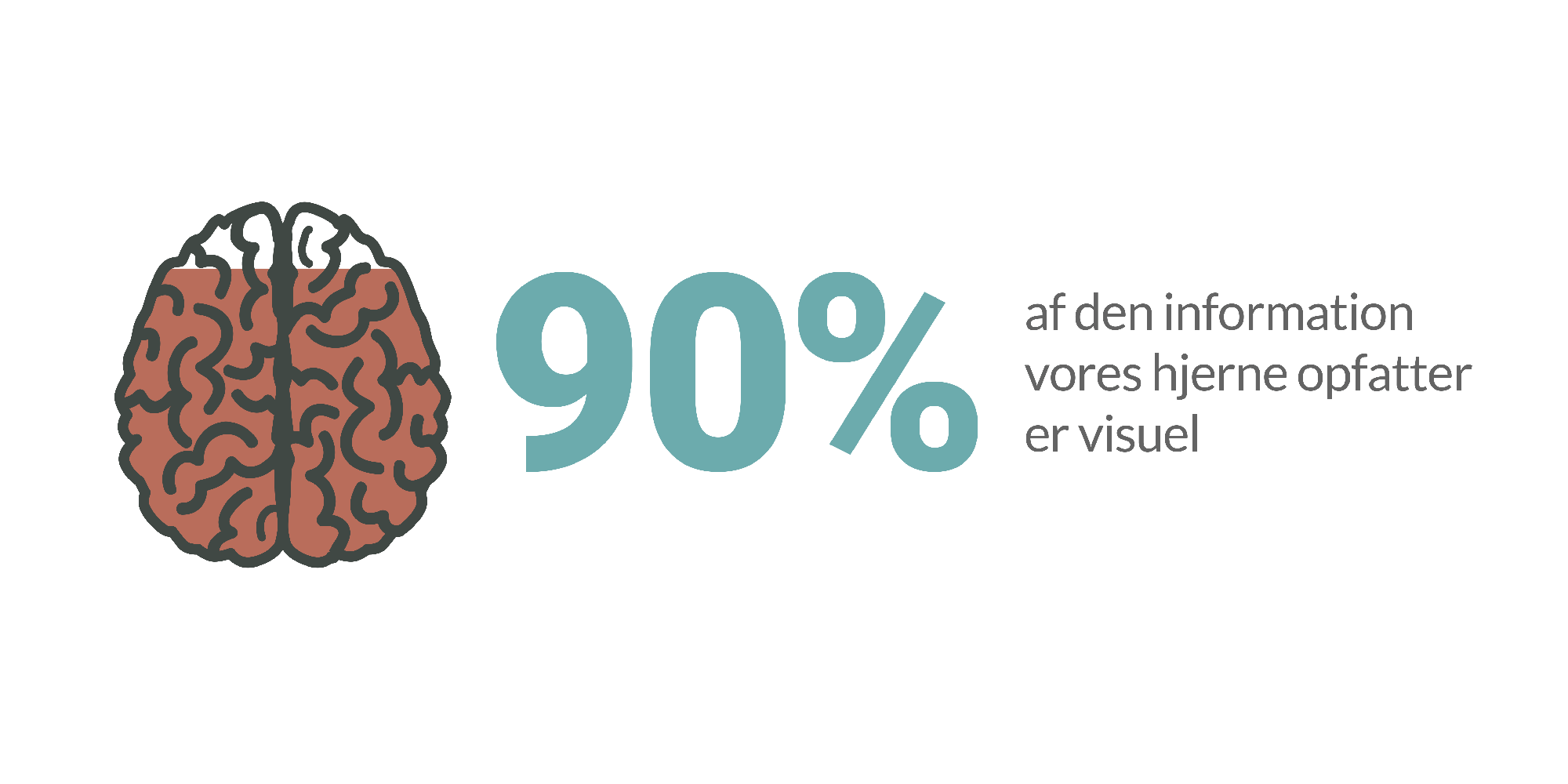 90%

af den information vores hjerne opfatter er visuel